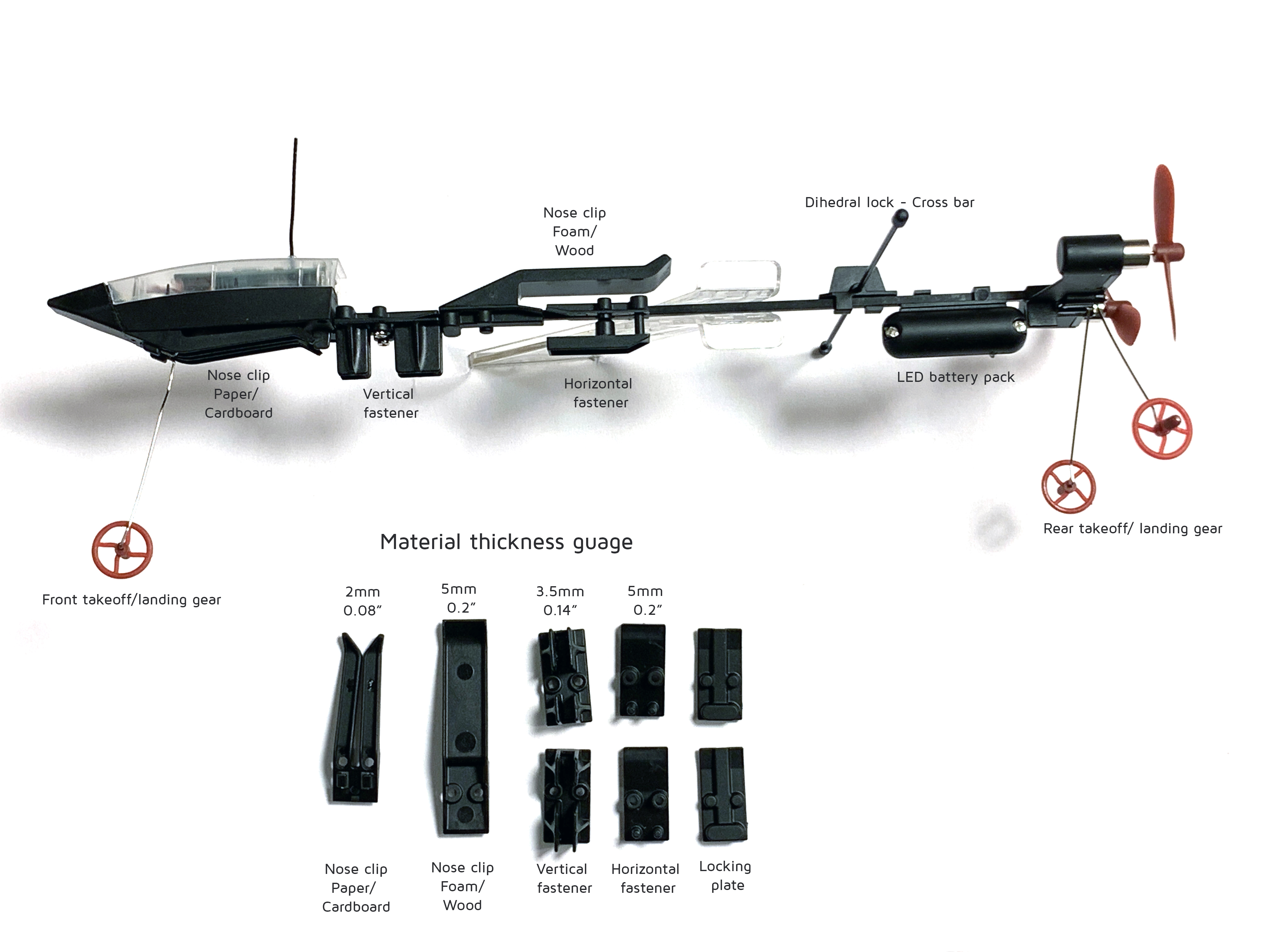 Nose clip Foam/ Wood

Dihedral lock - Cross bar

Nose clip Paper/ Cardboard

Vertical fastener

Horizontal fastener

LED battery pack

Rear takeoff/ landing gear

Front takeoff/landing gear

Material thickness guage

2mm 0.08″

5mm 0.2″

3.5mm 0.14″

5mm 0.2″

Nose clip Paper/ Cardboard

Nose clip Foam/ Wood

Vertical fastener

Horizontal fastener

Locking plate