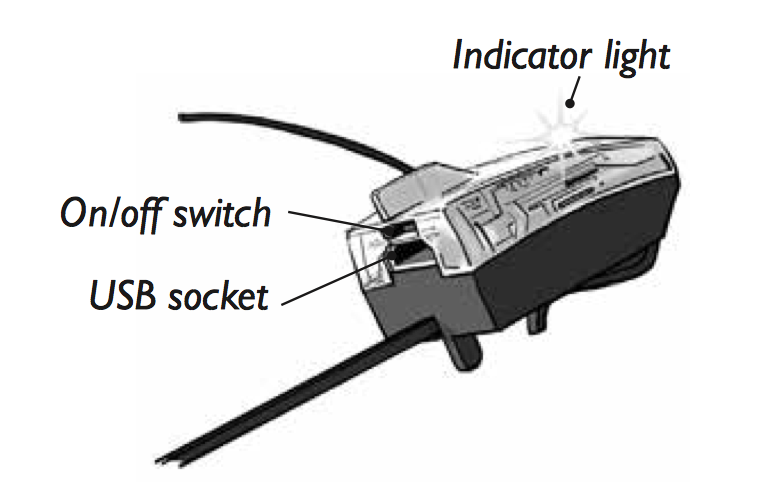 Indicator light

On/off switch

USB socket