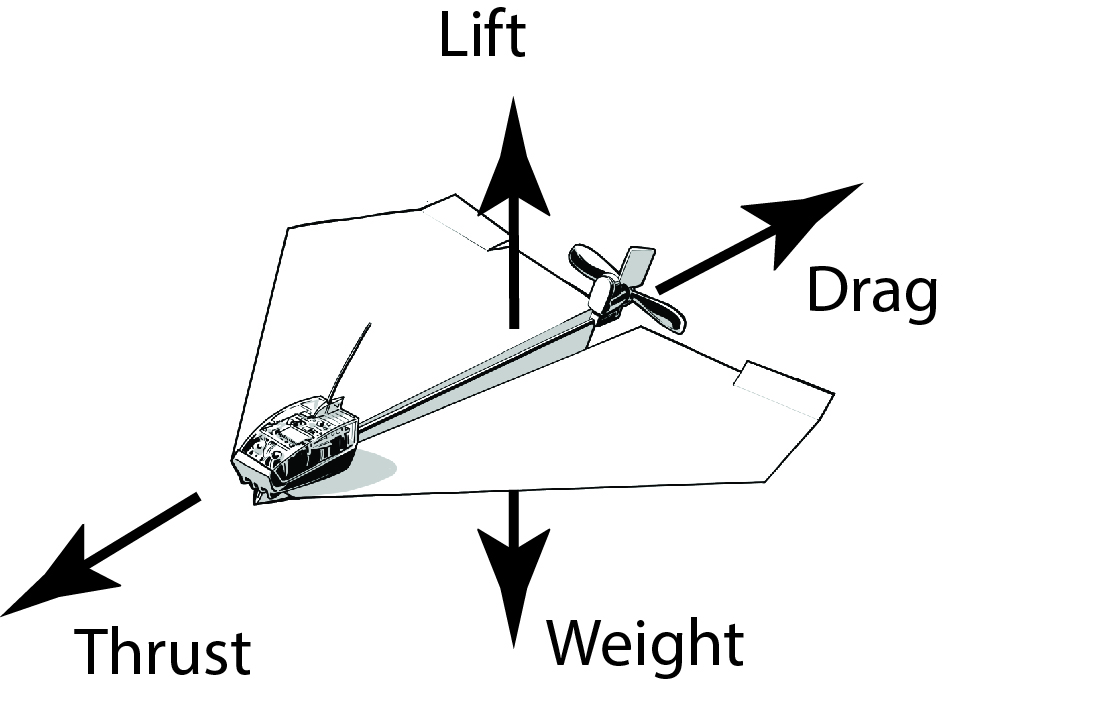 Lift

Drag

Thrust

Weight